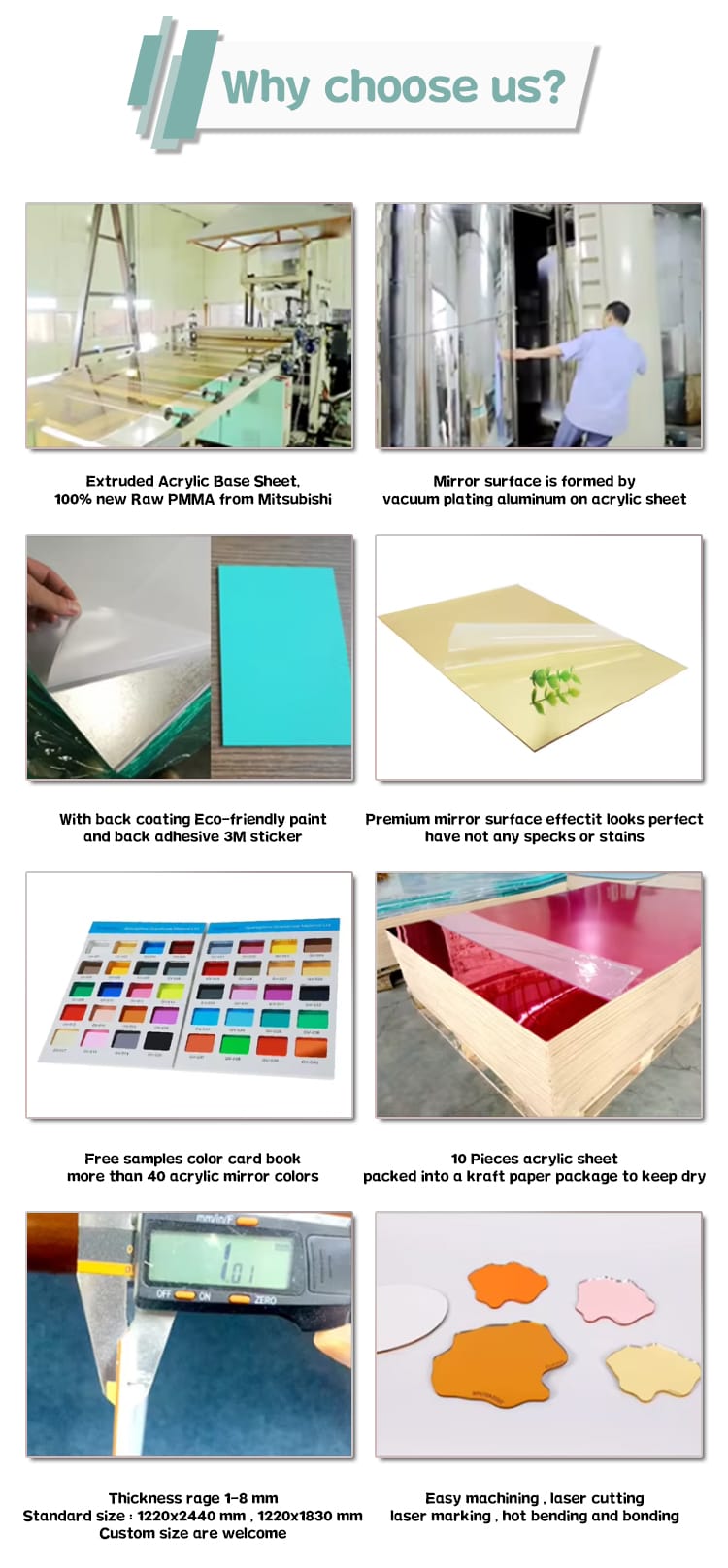 Why choose us?

Extruded Acrylic Base Sheet,
100% new Raw PMMA from Mitsubishi

Mirror surface is formed by
vacuum plating aluminum on acrylic sheet

With back coating Eco-friendly paint
and back adhesive 3M sticker

Premium mirror surface effectit looks perfect
have not any specks or stains

Free samples color card book
more than 40 acrylic mirror colors

10 Pieces acrylic sheet
packed into a kraft paper package to keep dry

mm/in/F
1.01
OFF ON ZERO

Thickness rage 1-8 mm
Standard size : 1220x2440 mm , 1220x1830 mm
Custom size are welcome

Easy machining , laser cutting
laser marking , hot bending and bonding